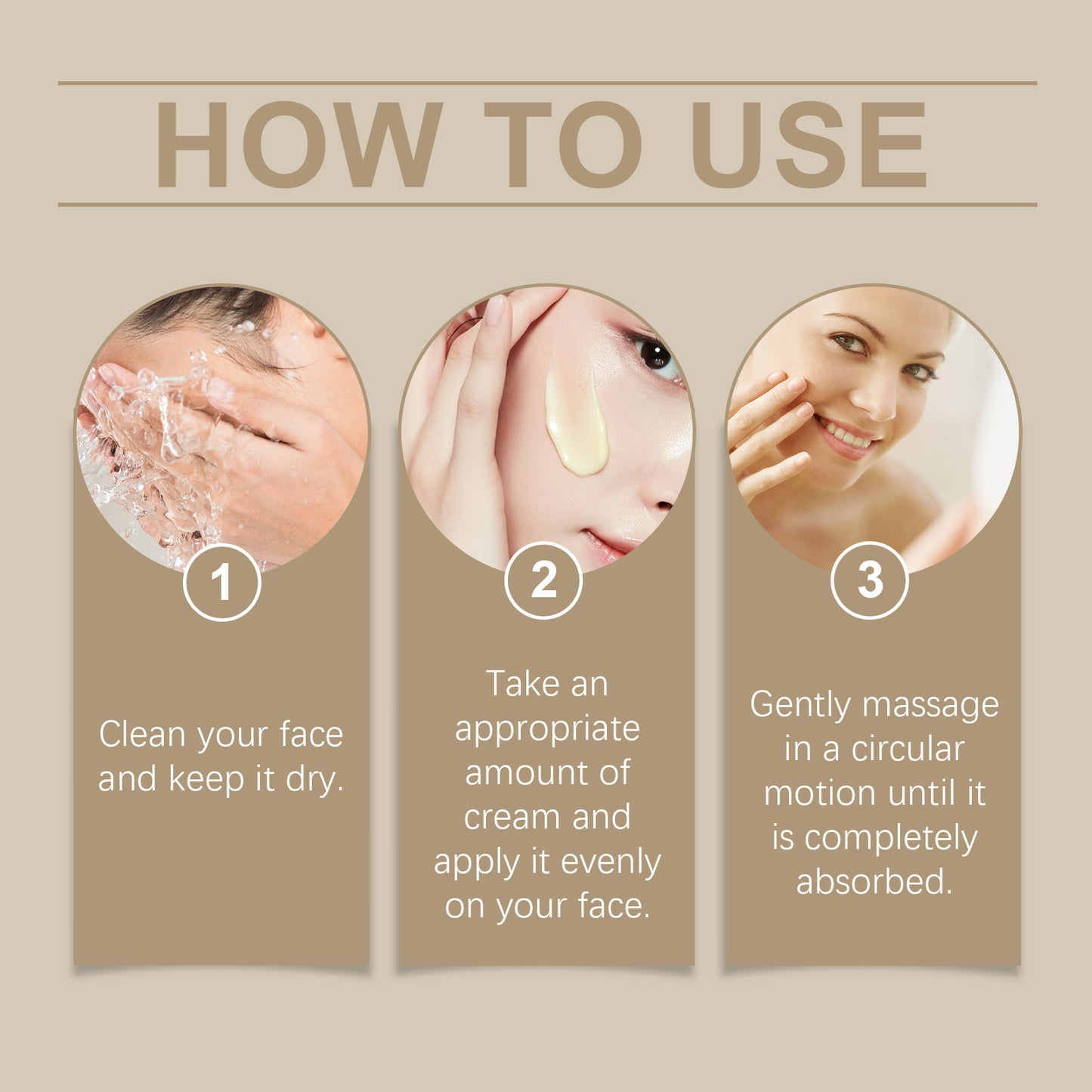 HOW TO USE

1

Clean your face and keep it dry.

2

Take an appropriate amount of cream and apply it evenly on your face.

3

Gently massage in a circular motion until it is completely absorbed.